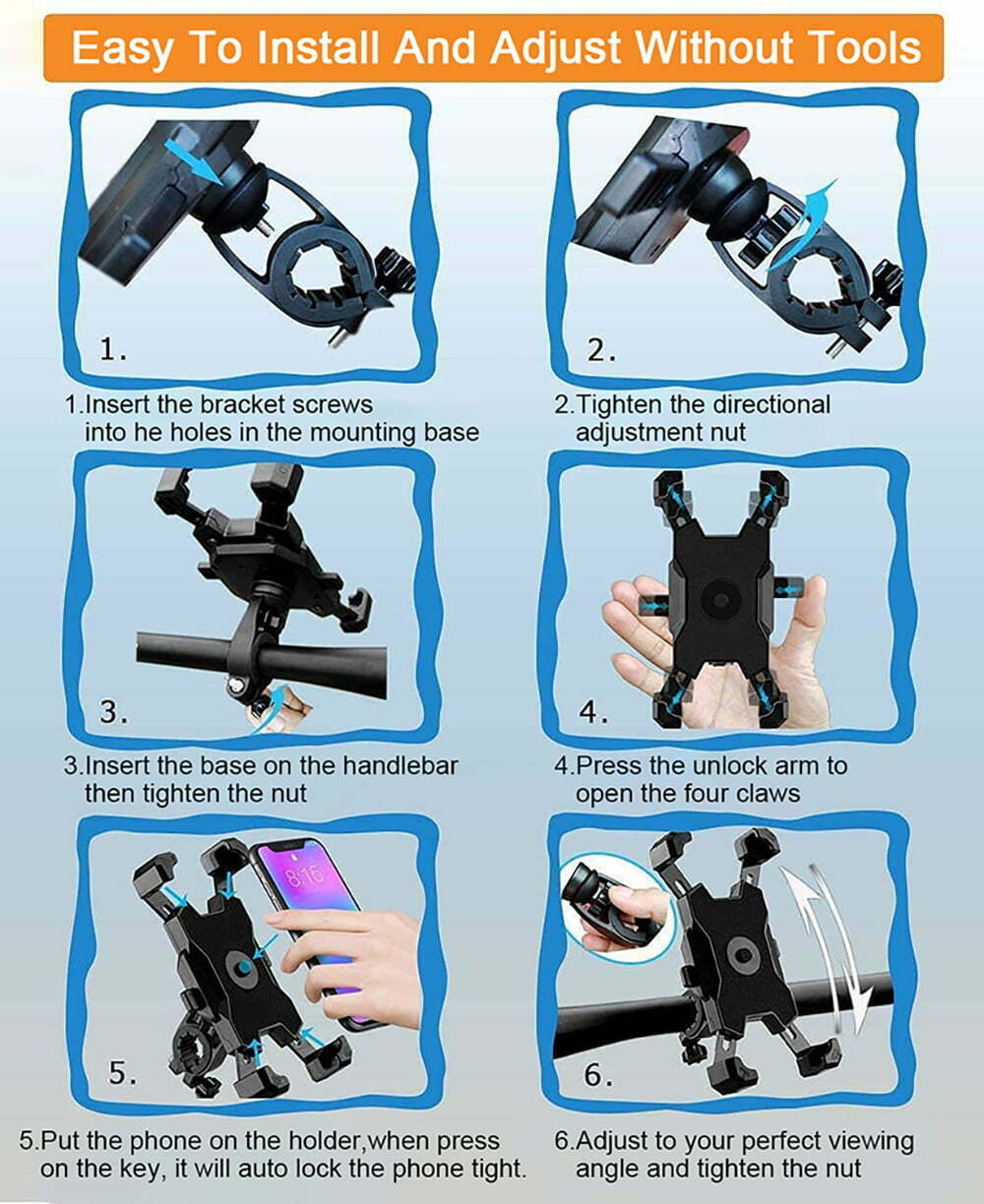 Easy To Install And Adjust Without Tools

1.

1.Insert the bracket screws into he holes in the mounting base

2.

2.Tighten the directional adjustment nut

3.

3.Insert the base on the handlebar then tighten the nut

4.

4.Press the unlock arm to open the four claws

8:16

5.

5.Put the phone on the holder,when press on the key, it will auto lock the phone tight.

6.

6.Adjust to your perfect viewing angle and tighten the nut